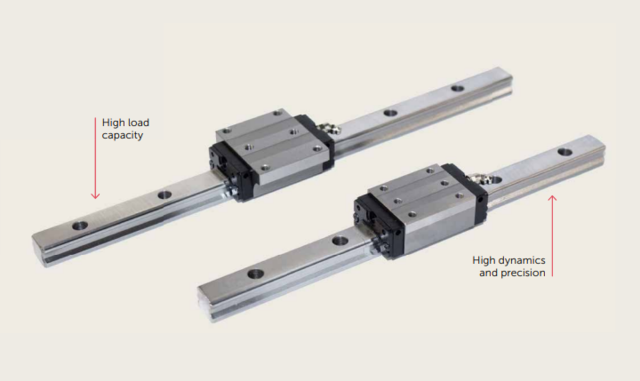 High load capacity

High dynamics and precision