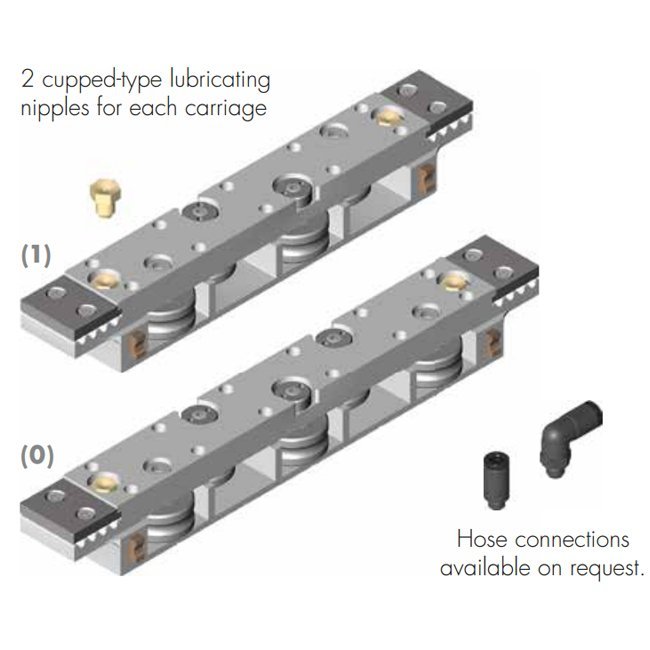 2 cupped-type lubricating nipples for each carriage

(1)

(0)

Hose connections available on request.